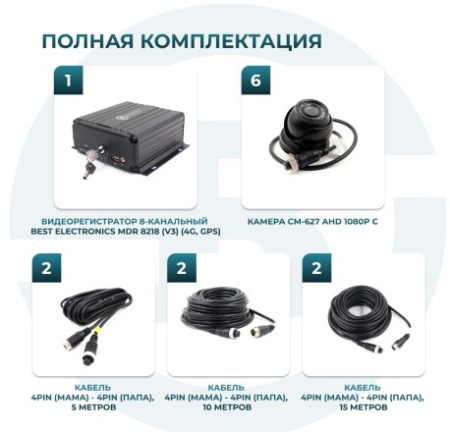 ПОЛНАЯ КОМПЛЕКТАЦИЯ

1

ВИДЕОРЕГИСТРАТОР 8-КАНАЛЬНЫЙ BEST ELECTRONICS MDR 8218 (V3) (4G, GPS)

6

КАМЕРА CM-627 AHD 1080P C

2

КАБЕЛЬ 4PIN (МАМА) - 4PIN (ПАПА), 5 МЕТРОВ

2

КАБЕЛЬ 4PIN (МАМА) - 4PIN (ПАПА), 10 МЕТРОВ

2

КАБЕЛЬ 4PIN (МАМА) - 4PIN (ПАПА), 15 МЕТРОВ